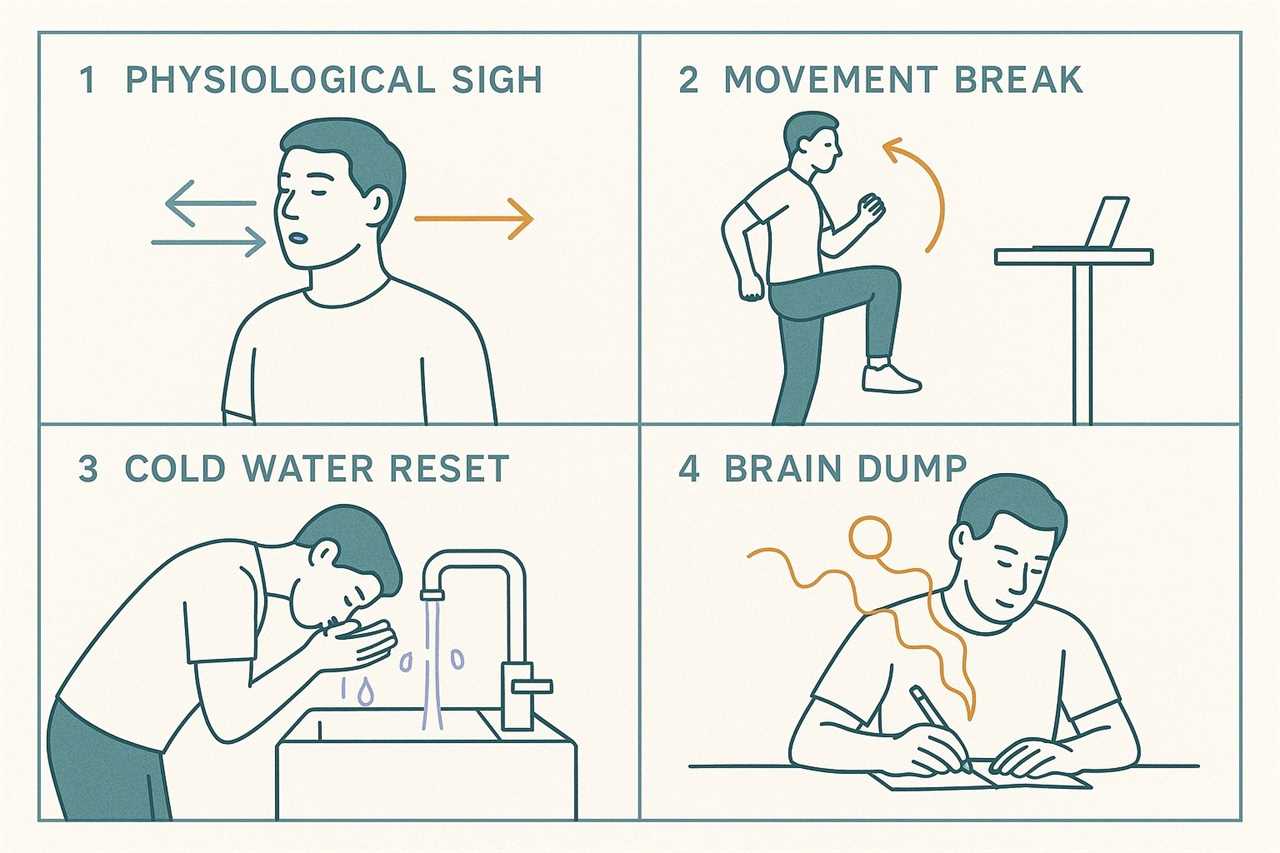 1 PHYSIOLOGICAL SIGH

2 MOVEMENT BREAK

3 COLD WATER RESET

4 BRAIN DUMP